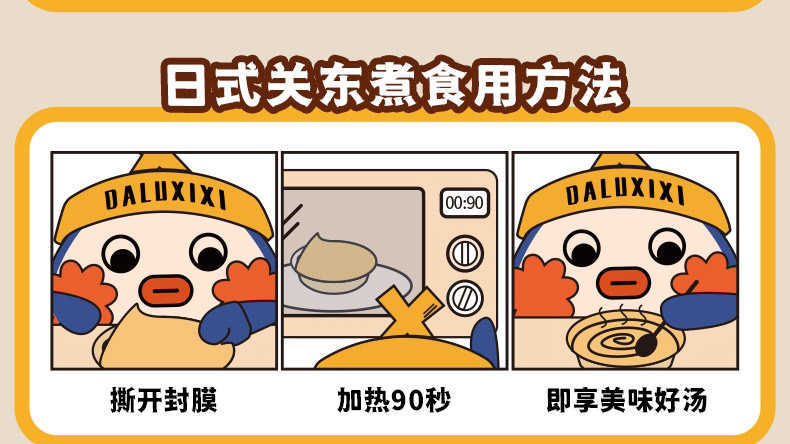 日式关东煮食用方法

DALUXIXI

撕开封膜

00:90

加热90秒

DALUXIXI

即享美味好汤