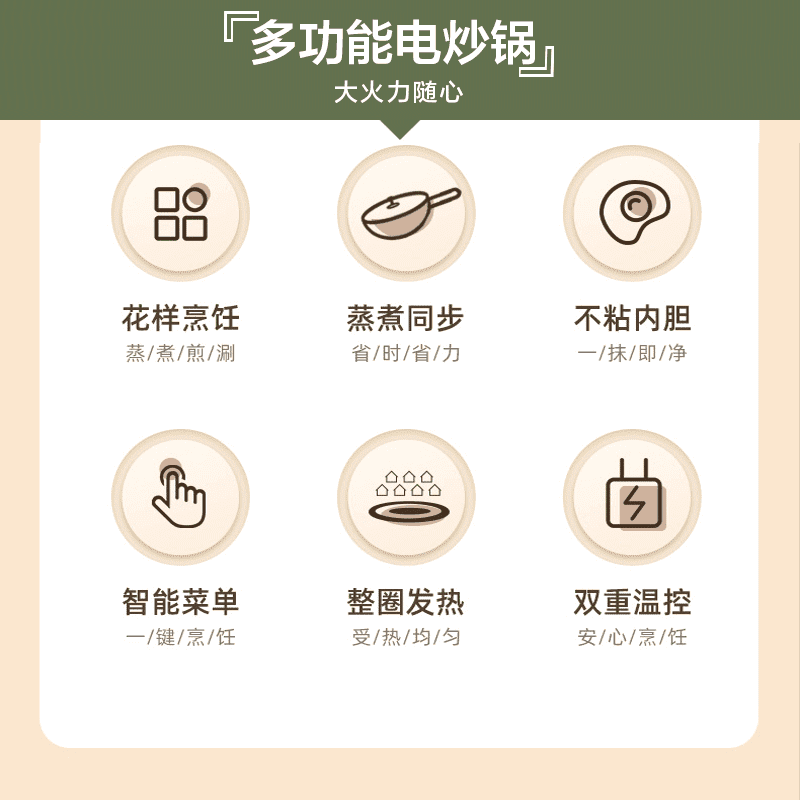 『多功能电炒锅』
大火力随心

花样烹饪
蒸/煮/煎/涮

蒸煮同步
省/时/省/力

不粘内胆
一/抹/即/净

智能菜单
一/键/烹/饪

整圈发热
受/热/均/匀

双重温控
安/心/烹/饪