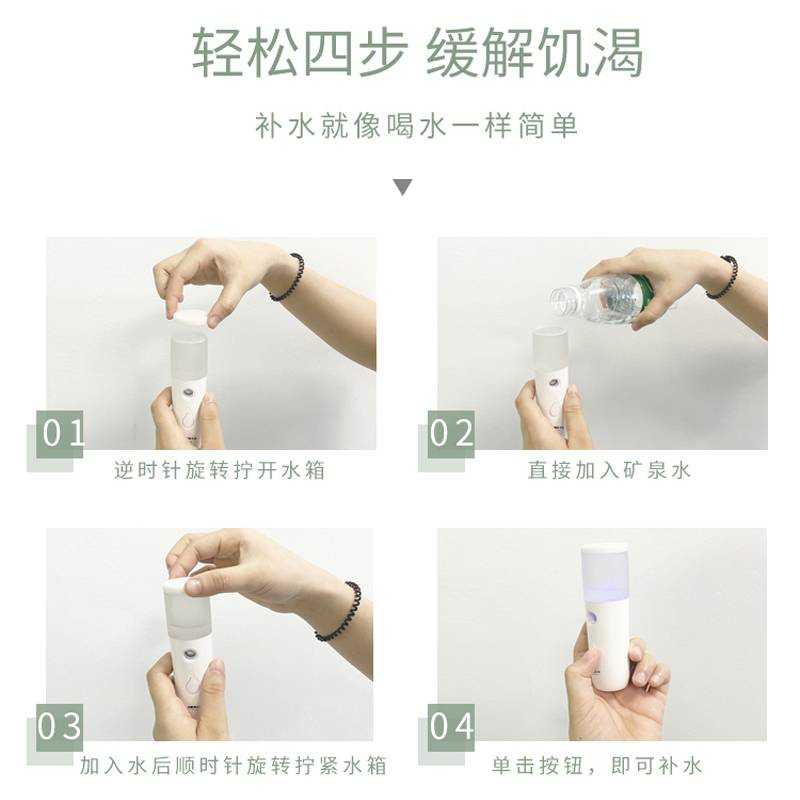 轻松四步 缓解饥渴

补水就像喝水一样简单

01
逆时针旋转拧开水箱

02
直接加入矿泉水

03
加入水后顺时针旋转拧紧水箱

04
单击按钮，即可补水