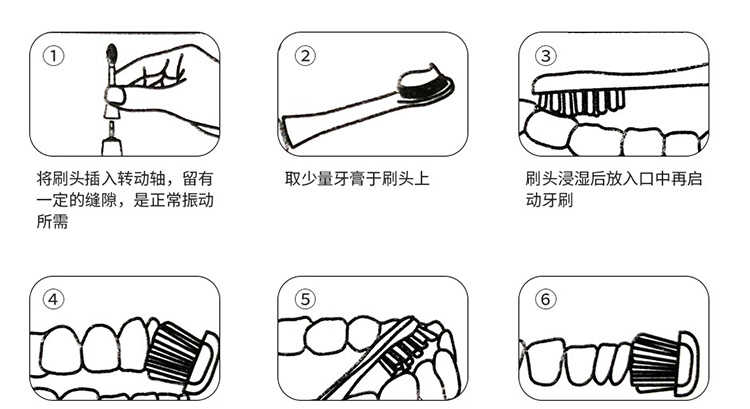 ①

将刷头插入转动轴，留有一定的缝隙，是正常振动所需

②

取少量牙膏于刷头上

③

刷头浸湿后放入口中再启动牙刷

④

⑤

⑥