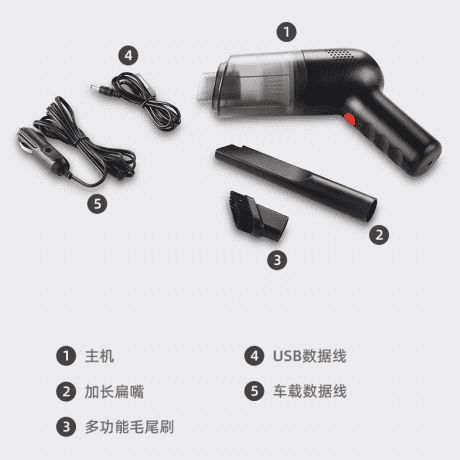 1

4

5

2

3

1 主机

2 加长扁嘴

3 多功能毛尾刷

4 USB数据线

5 车载数据线