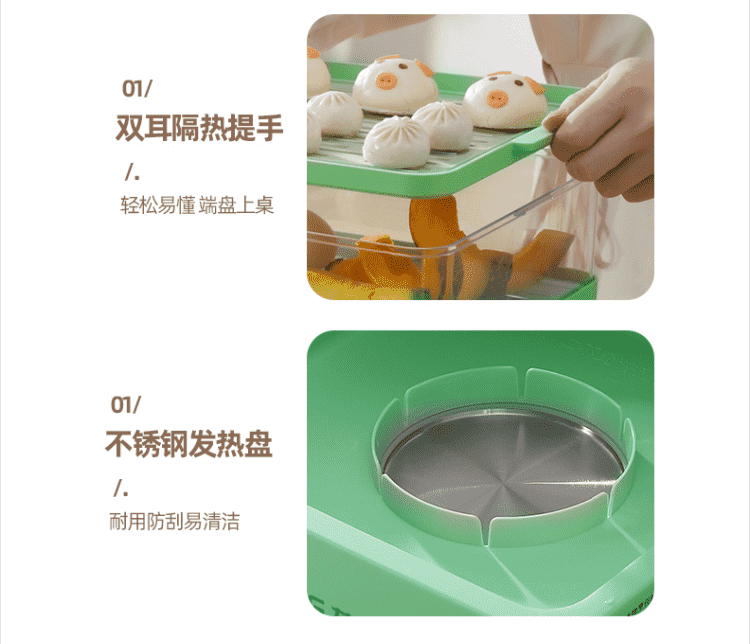 01/
双耳隔热提手
/.
轻松易懂 端盘上桌

01/
不锈钢发热盘
/.
耐用防刮易清洁