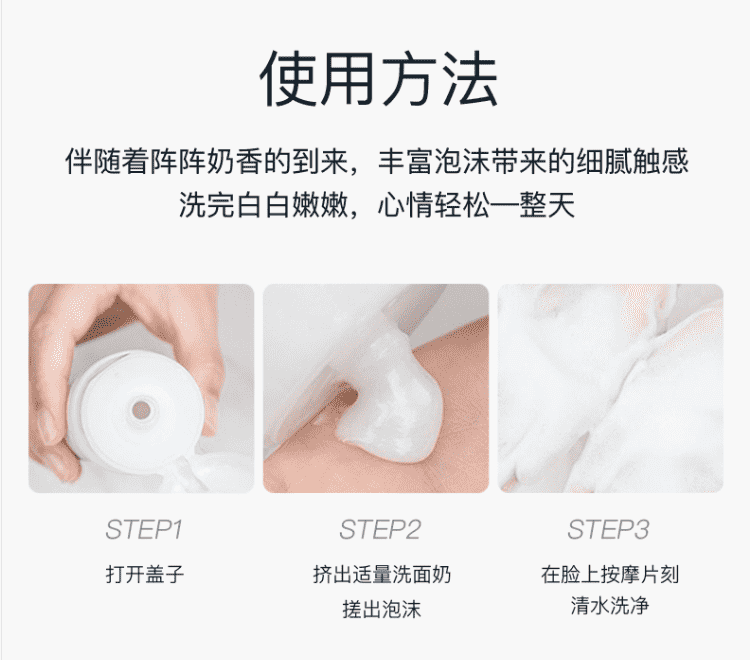 使用方法

伴随着阵阵奶香的到来，丰富泡沫带来的细腻触感
洗完白白嫩嫩，心情轻松一整天

STEP1
打开盖子

STEP2
挤出适量洗面奶
搓出泡沫

STEP3
在脸上按摩片刻
清水洗净