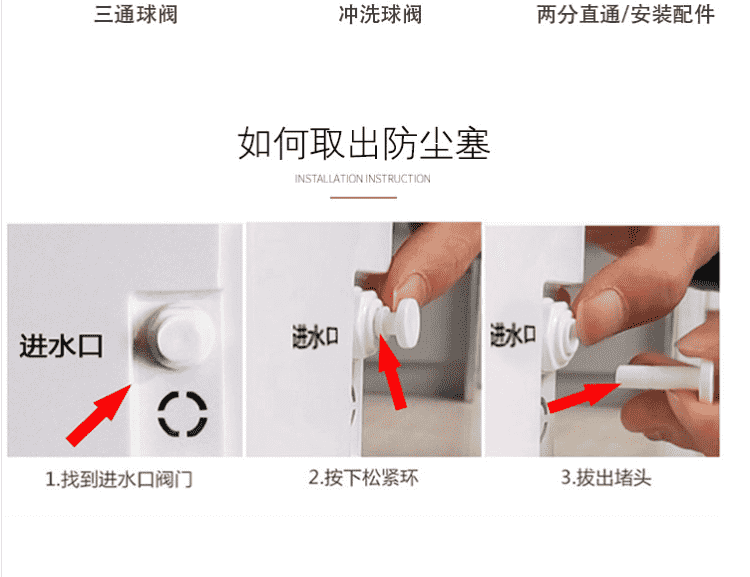 三通球阀

冲洗球阀

两分直通/安装配件

如何取出防尘塞

INSTALLATION INSTRUCTION

进水口

进水口

进水口

1.找到进水口阀门

2.按下松紧环

3.拔出堵头