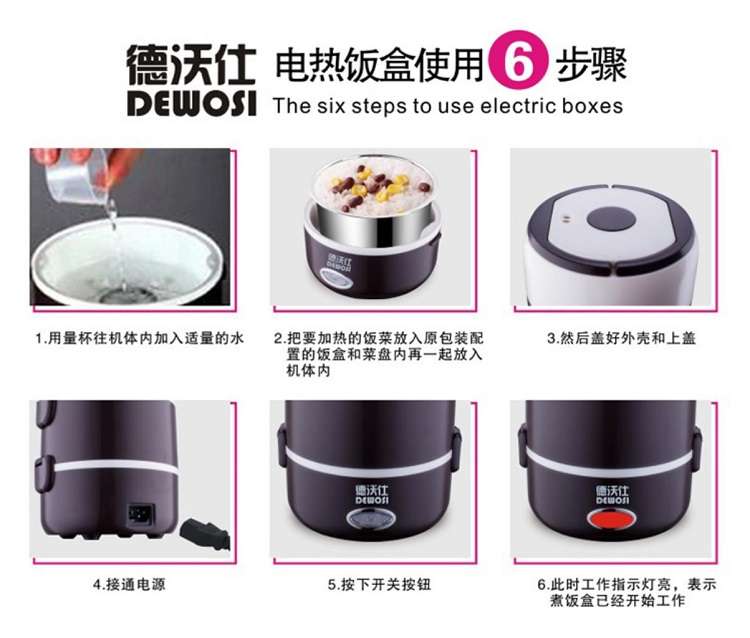 德沃仕
DEWOSI

电热饭盒使用 6 步骤
The six steps to use electric boxes

德沃仕
DEWOSI

1.用量杯往机体内加入适量的水

2.把要加热的饭菜放入原包装配置的饭盒和菜盘内再一起放入机体内

3.然后盖好外壳和上盖

德沃仕
DEWOSI

德沃仕
DEWOSI

4.接通电源

5.按下开关按钮

6.此时工作指示灯亮，表示煮饭盒已经开始工作