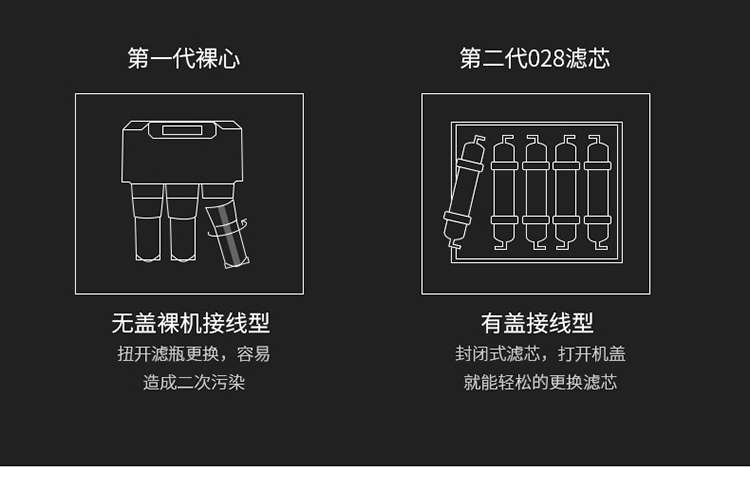 第一代裸心

无盖裸机接线型

扭开滤瓶更换，容易造成二次污染

第二代028滤芯

有盖接线型

封闭式滤芯，打开机盖就能轻松的更换滤芯