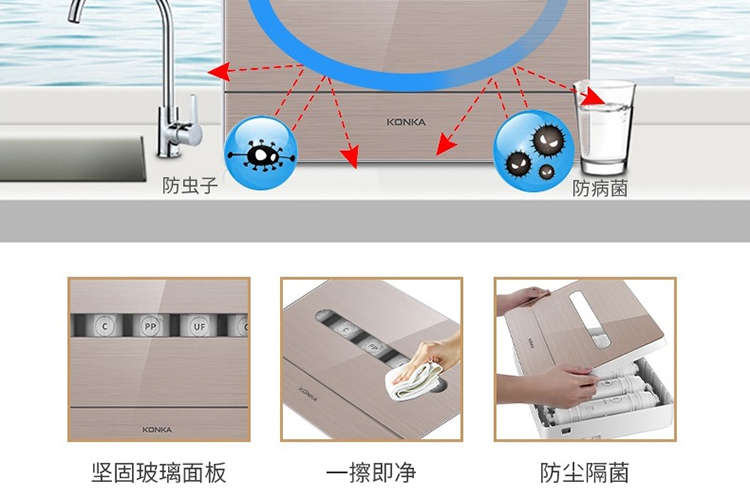 KONKA

防虫子

防病菌

C PP UF C

KONKA

C PP

KONKA

KONKA

坚固玻璃面板

一擦即净

防尘隔菌